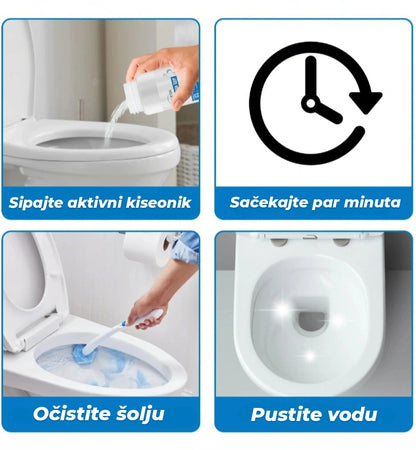 Sipajte aktivni kiseonik

Sačekajte par minuta

Očistite šolju

Pustite vodu