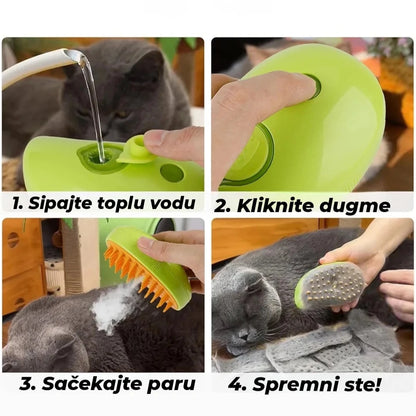 1. Sipajte toplu vodu

2. Kliknite dugme

3. Sačekajte paru

4. Spremni ste!