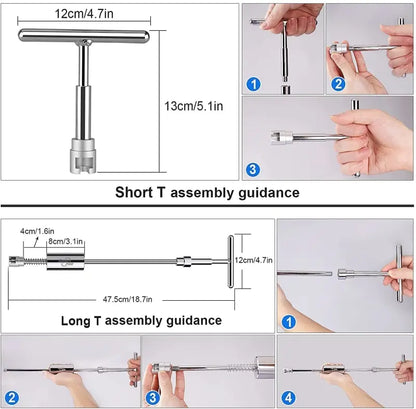 12cm/4.7in

13cm/5.1in

1

2

3

Short T assembly guidance

4cm/1.6in

8cm/3.1in

12cm/4.7in

47.5cm/18.7in

Long T assembly guidance

1

2

3

4